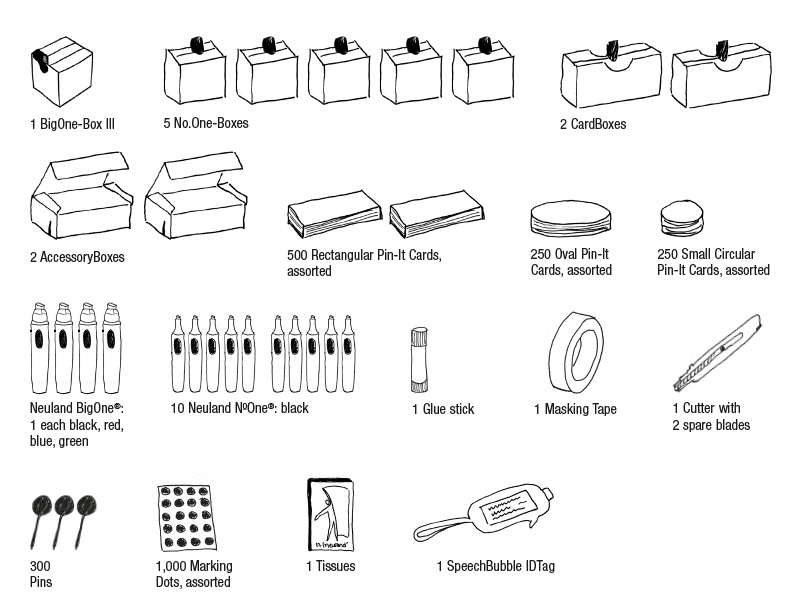 1 BigOne-Box III

5 No.One-Boxes

2 CardBoxes

2 AccessoryBoxes

500 Rectangular Pin-It Cards, assorted

250 Oval Pin-It Cards, assorted

250 Small Circular Pin-It Cards, assorted

Neuland BigOne®: 1 each black, red, blue, green

10 Neuland №One®: black

1 Glue stick

1 Masking Tape

1 Cutter with 2 spare blades

300 Pins

1,000 Marking Dots, assorted

neuland

1 Tissues

1 SpeechBubble IDTag