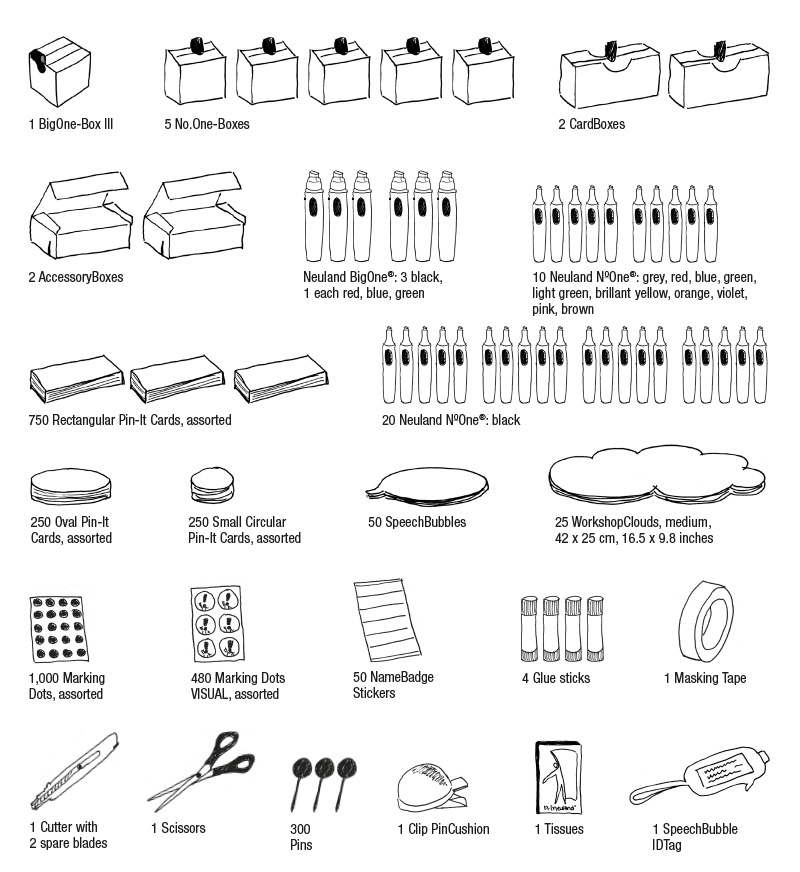 1 BigOne-Box III

5 No.One-Boxes

2 CardBoxes

2 AccessoryBoxes

Neuland BigOne®: 3 black, 1 each red, blue, green

10 Neuland NºOne®: grey, red, blue, green, light green, brillant yellow, orange, violet, pink, brown

750 Rectangular Pin-It Cards, assorted

20 Neuland NºOne®: black

250 Oval Pin-It Cards, assorted

250 Small Circular Pin-It Cards, assorted

50 SpeechBubbles

25 WorkshopClouds, medium, 42 x 25 cm, 16.5 x 9.8 inches

1,000 Marking Dots, assorted

480 Marking Dots VISUAL, assorted

50 NameBadge Stickers

4 Glue sticks

1 Masking Tape

1 Cutter with 2 spare blades

1 Scissors

300 Pins

1 Clip PinCushion

1 Tissues

1 SpeechBubble IDTag