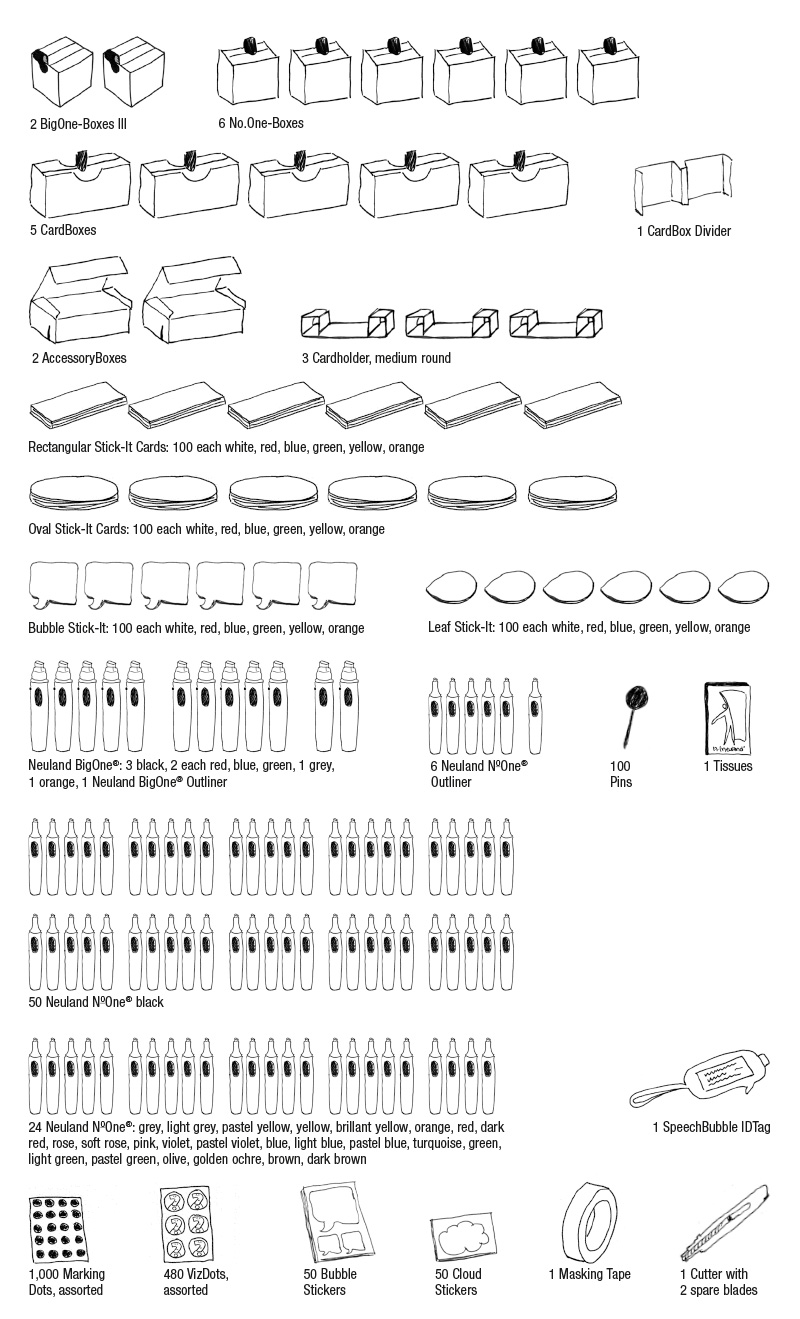 2 BigOne-Boxes III

6 No.One-Boxes

5 CardBoxes

1 CardBox Divider

2 AccessoryBoxes

3 Cardholder, medium round

Rectangular Stick-It Cards: 100 each white, red, blue, green, yellow, orange

Oval Stick-It Cards: 100 each white, red, blue, green, yellow, orange

Bubble Stick-It: 100 each white, red, blue, green, yellow, orange

Leaf Stick-It: 100 each white, red, blue, green, yellow, orange

Neuland BigOne®: 3 black, 2 each red, blue, green, 1 grey, 1 orange, 1 Neuland BigOne® Outliner

6 Neuland NºOne® Outliner

100 Pins

1 Tissues

50 Neuland NºOne® black

24 Neuland NºOne®: grey, light grey, pastel yellow, yellow, brillant yellow, orange, red, dark red, rose, soft rose, pink, violet, pastel violet, blue, light blue, pastel blue, turquoise, green, light green, pastel green, olive, golden ochre, brown, dark brown

1 SpeechBubble IDTag

1,000 Marking Dots, assorted

480 VizDots, assorted

50 Bubble Stickers

50 Cloud Stickers

1 Masking Tape

1 Cutter with 2 spare blades